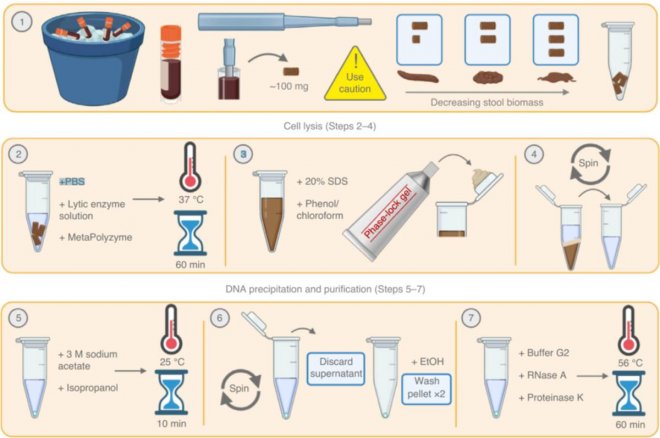 1

~100 mg

Use caution

Decreasing stool biomass

Cell lysis (Steps 2–4)

2

+PBS

+ Lytic enzyme solution

+ MetaPolyzyme

37 °C

60 min

3

+ 20% SDS

+ Phenol/ chloroform

Phase-lock gel

4

Spin

DNA precipitation and purification (Steps 5–7)

5

+ 3 M sodium acetate

+ Isopropanol

25 °C

10 min

6

Spin

Discard supernatant

+ EtOH

Wash pellet ×2

7

+ Buffer G2

+ RNase A

+ Proteinase K

56 °C

60 min