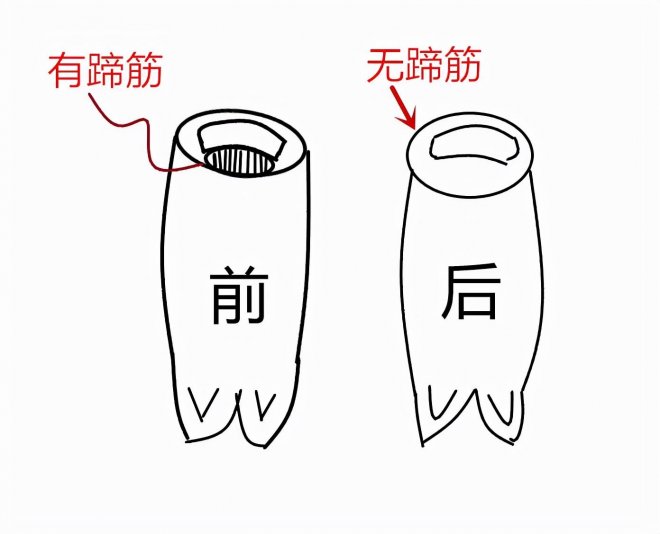 有蹄筋

无蹄筋

前

后