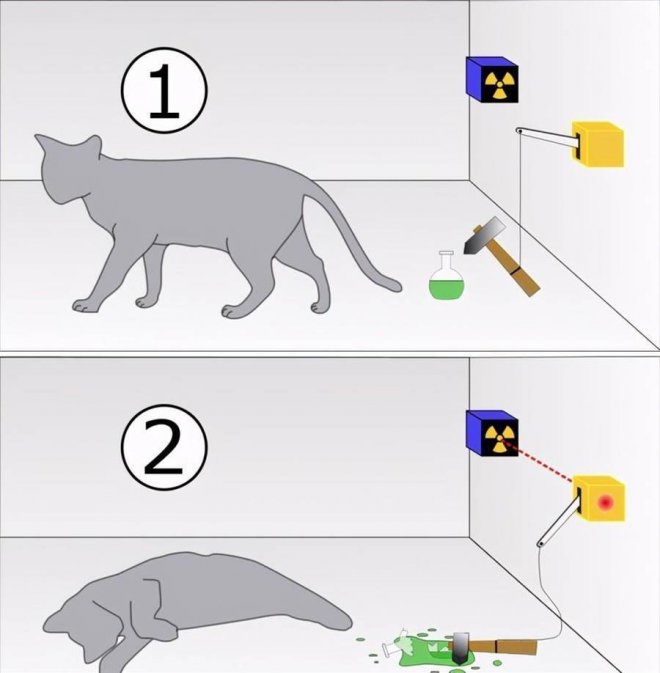 1

2